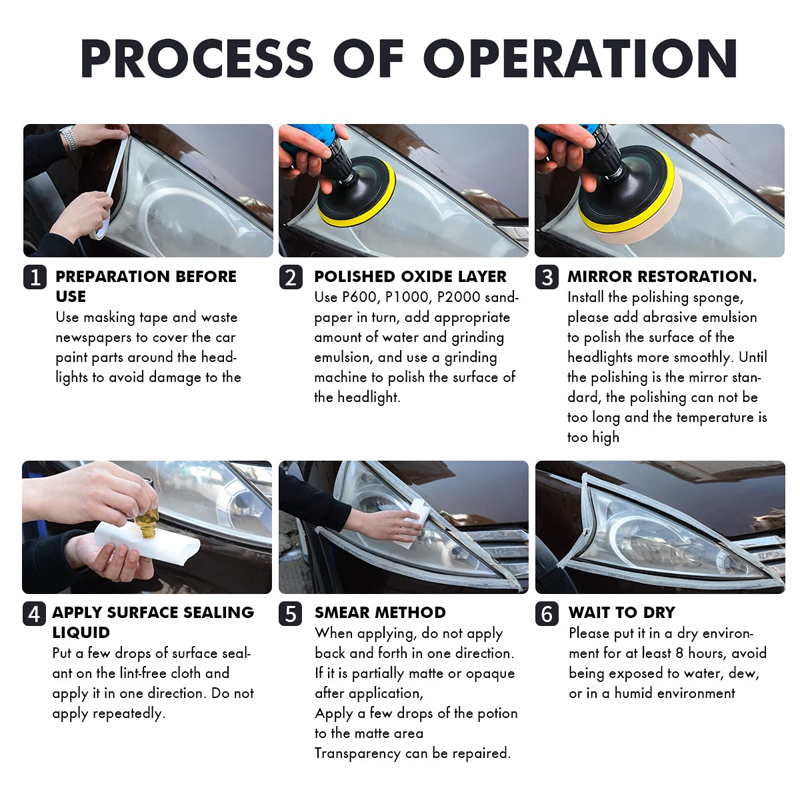 PROCESS OF OPERATION

1 PREPARATION BEFORE USE
Use masking tape and waste newspapers to cover the car paint parts around the headlights to avoid damage to the

2 POLISHED OXIDE LAYER
Use P600, P1000, P2000 sandpaper in turn, add appropriate amount of water and grinding emulsion, and use a grinding machine to polish the surface of the headlight.

3 MIRROR RESTORATION.
Install the polishing sponge, please add abrasive emulsion to polish the surface of the headlights more smoothly. Until the polishing is the mirror standard, the polishing can not be too long and the temperature is too high

4 APPLY SURFACE SEALING LIQUID
Put a few drops of surface sealant on the lint-free cloth and apply it in one direction. Do not apply repeatedly.

5 SMEAR METHOD
When applying, do not apply back and forth in one direction.
If it is partially matte or opaque after application,
Apply a few drops of the potion to the matte area
Transparency can be repaired.

6 WAIT TO DRY
Please put it in a dry environment for at least 8 hours, avoid being exposed to water, dew, or in a humid environment