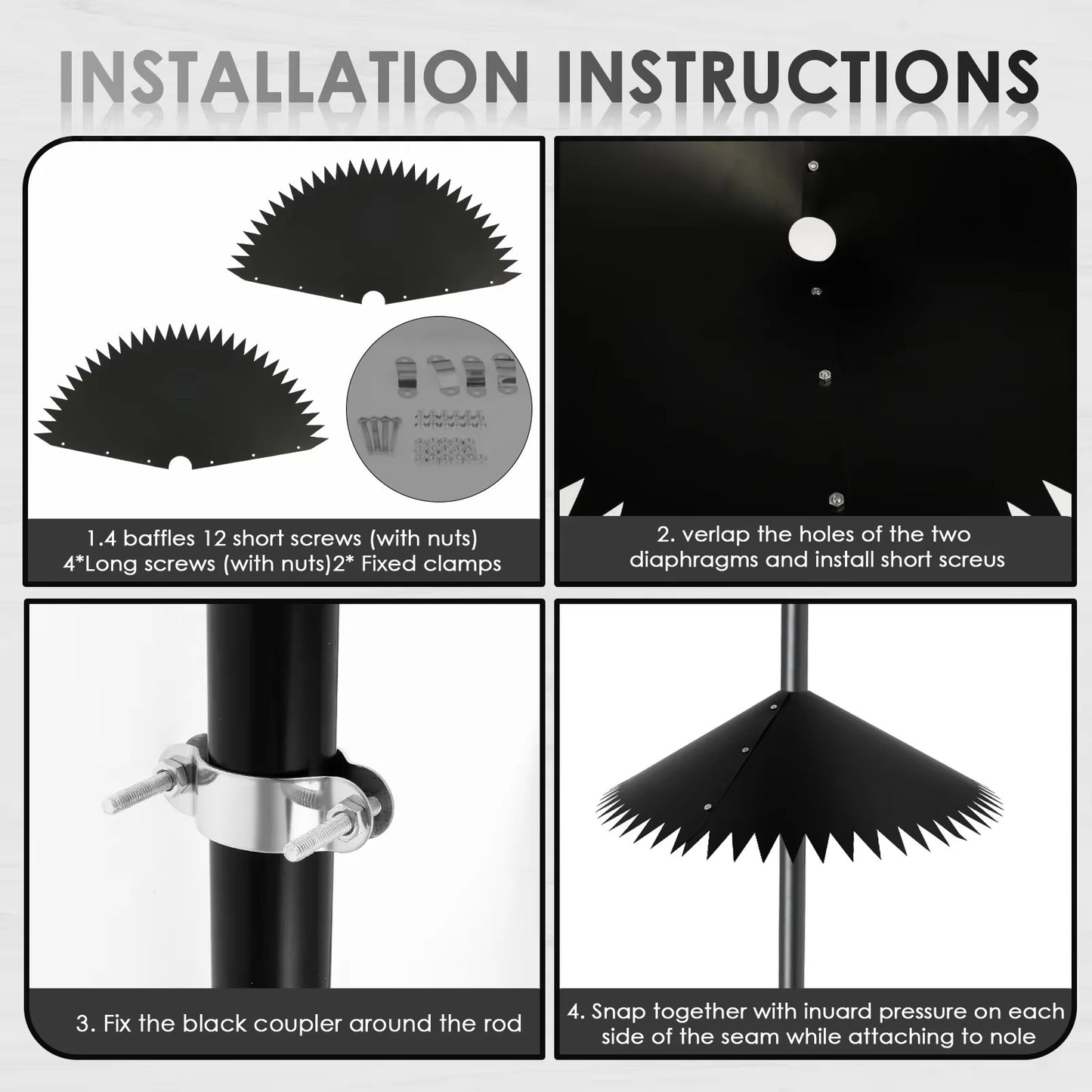 INSTALLATION INSTRUCTIONS

1.4 baffles 12 short screws (with nuts) 4*Long screws (with nuts)2* Fixed clamps

2. verlap the holes of the two diaphragms and install short screus

3. Fix the black coupler around the rod

4. Snap together with inuard pressure on each side of the seam while attaching to nole