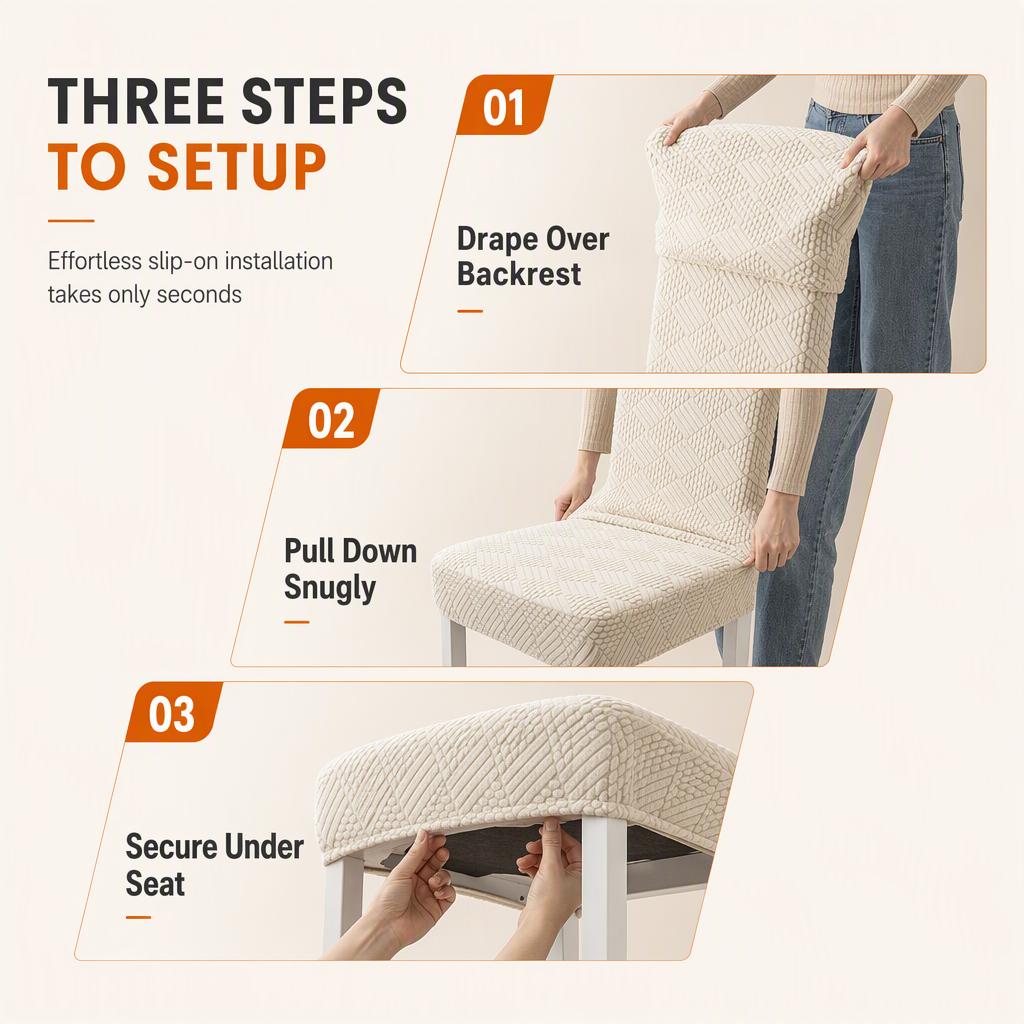 THREE STEPS
TO SETUP

Effortless slip-on installation takes only seconds

01

Drape Over Backrest

02

Pull Down Snugly

03

Secure Under Seat