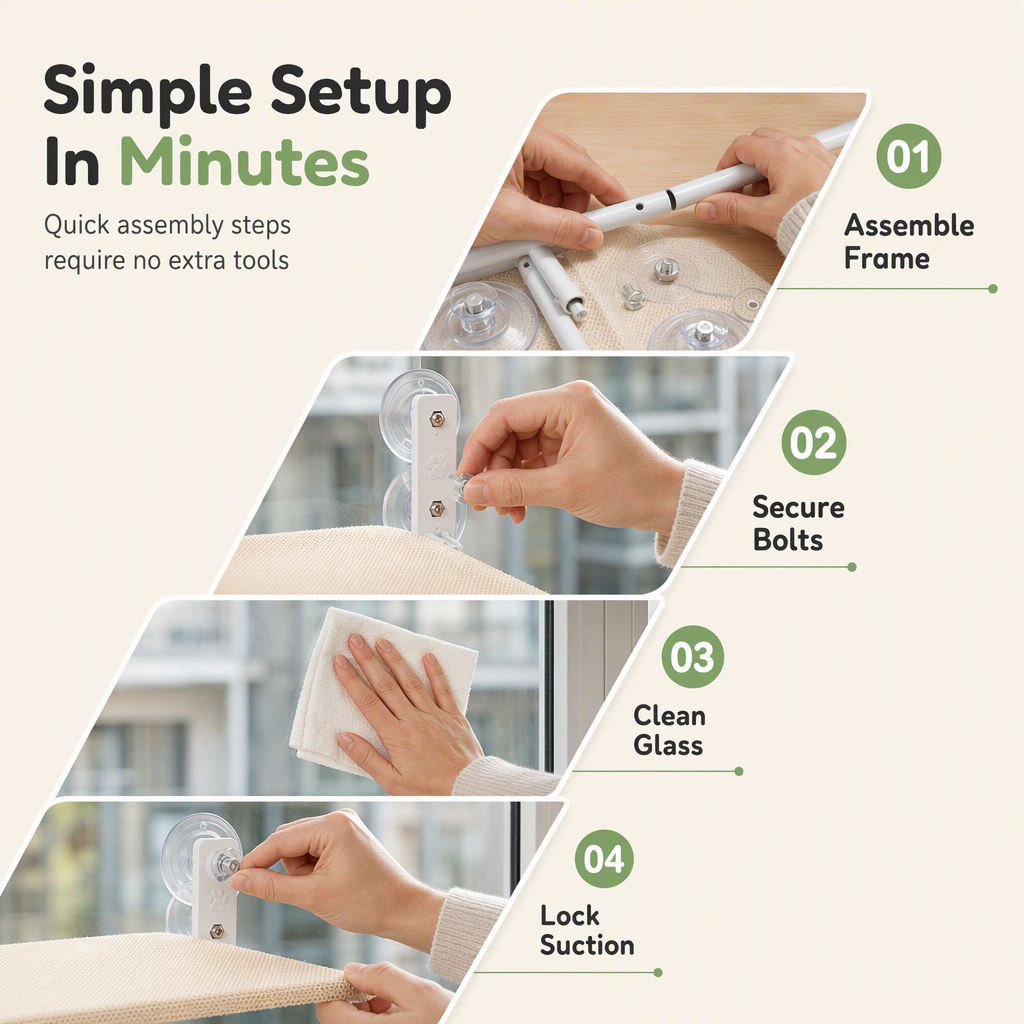 Simple Setup In Minutes

Quick assembly steps require no extra tools

01
Assemble Frame

02
Secure Bolts

03
Clean Glass

04
Lock Suction