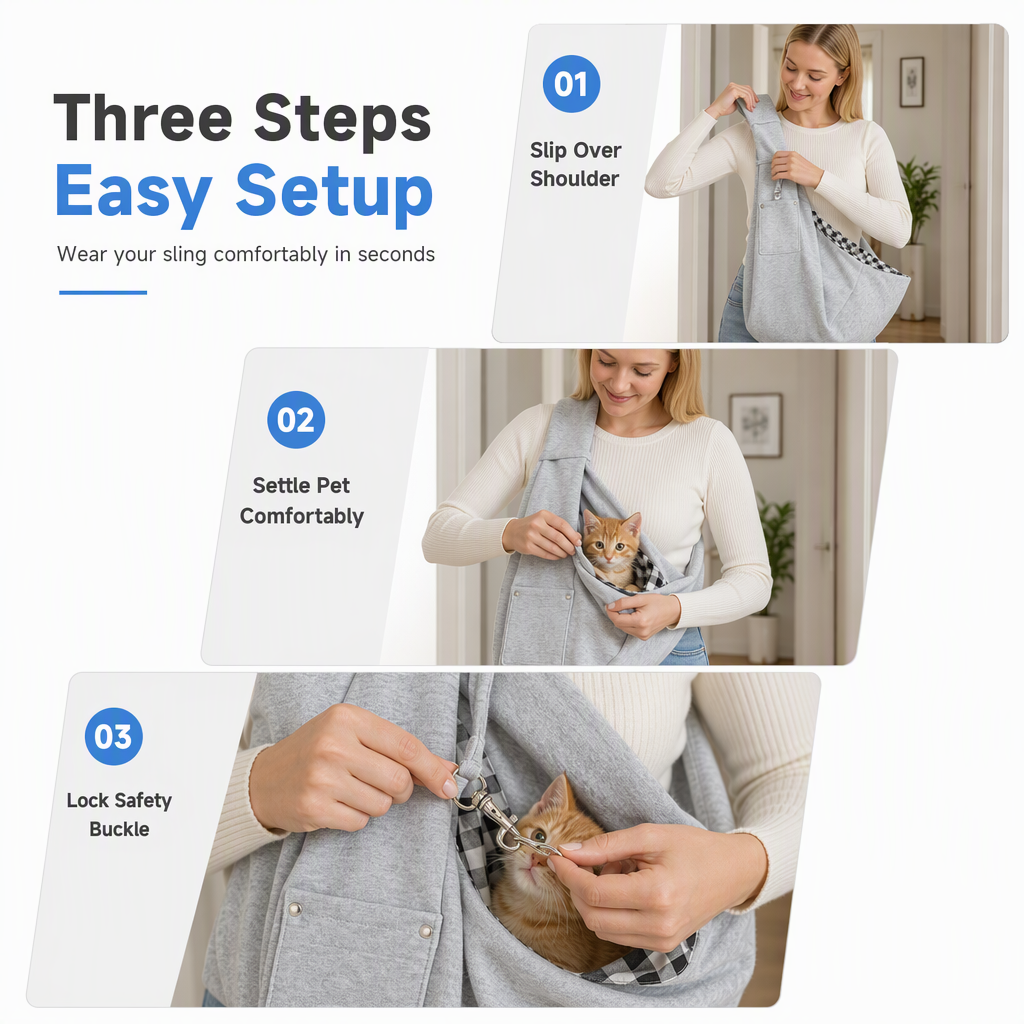 Three Steps
Easy Setup

Wear your sling comfortably in seconds

01

Slip Over
Shoulder

02

Settle Pet
Comfortably

03

Lock Safety
Buckle