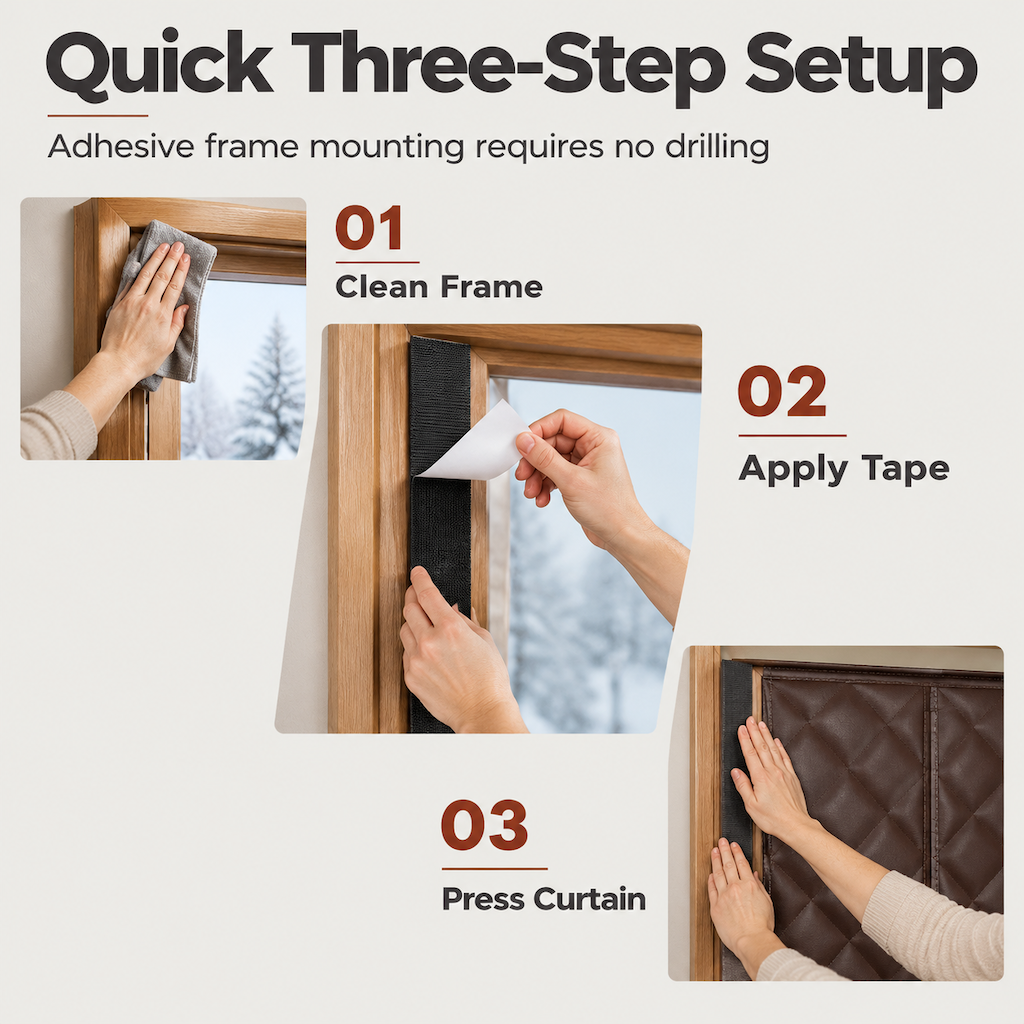 Quick Three-Step Setup

Adhesive frame mounting requires no drilling

01

Clean Frame

02

Apply Tape

03

Press Curtain