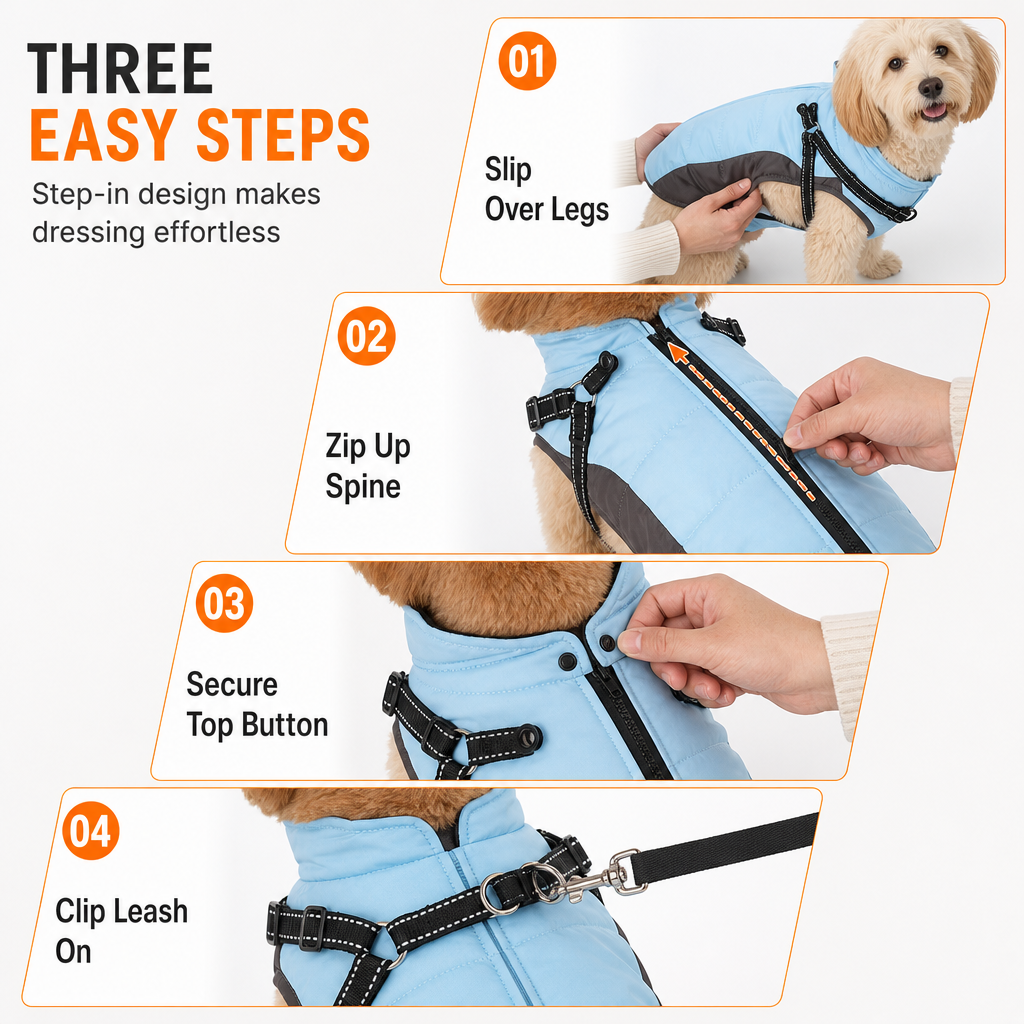 THREE
EASY STEPS
Step-in design makes dressing effortless

01
Slip
Over Legs

02
Zip Up
Spine

03
Secure
Top Button

04
Clip Leash
On